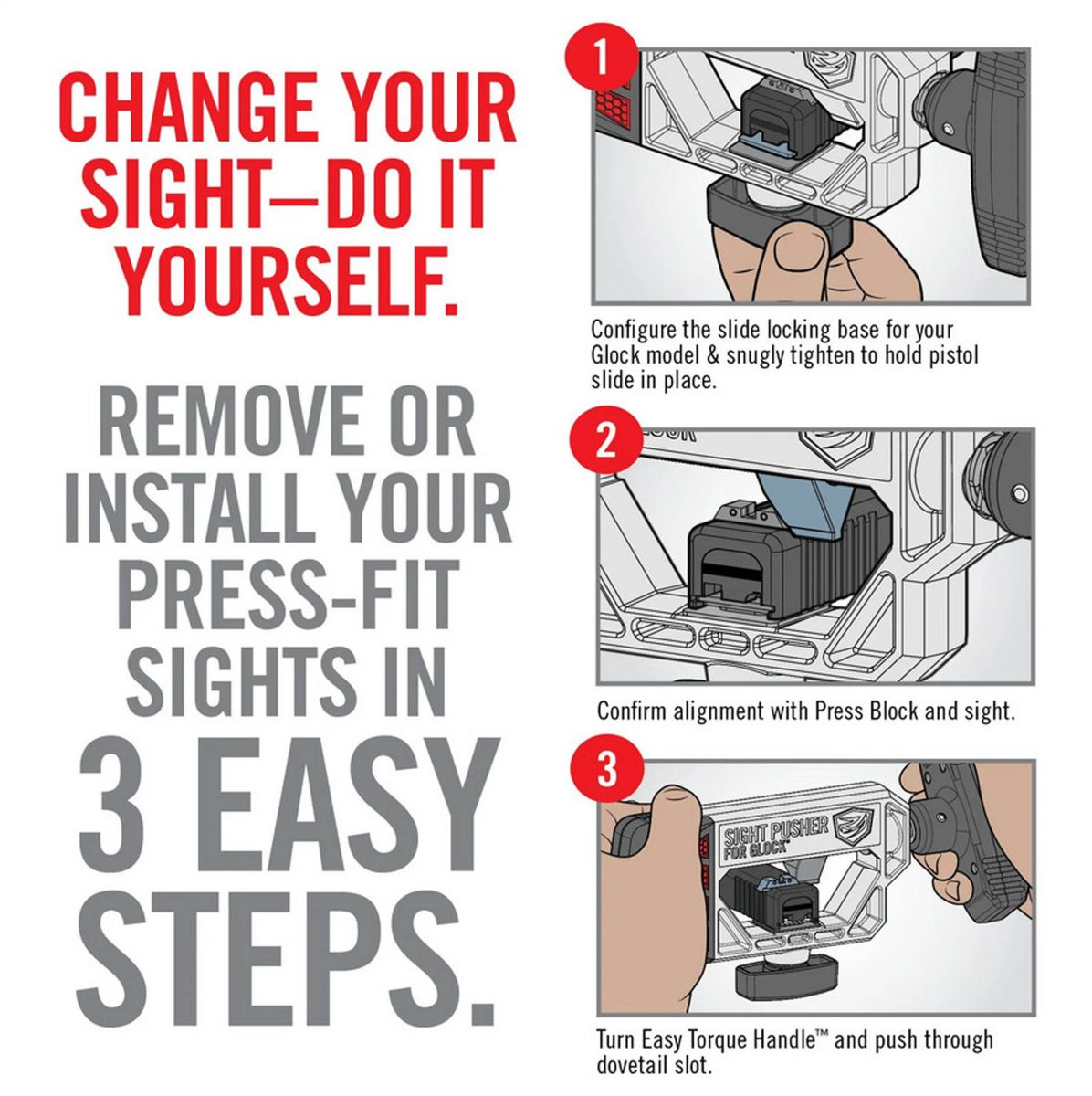 CHANGE YOUR SIGHT—DO IT YOURSELF.

REMOVE OR INSTALL YOUR PRESS-FIT SIGHTS IN 3 EASY STEPS.

1

Configure the slide locking base for your Glock model & snugly tighten to hold pistol slide in place.

2

Confirm alignment with Press Block and sight.

3

SIGHT PUSHER FOR GLOCK

Turn Easy Torque Handle™ and push through dovetail slot.