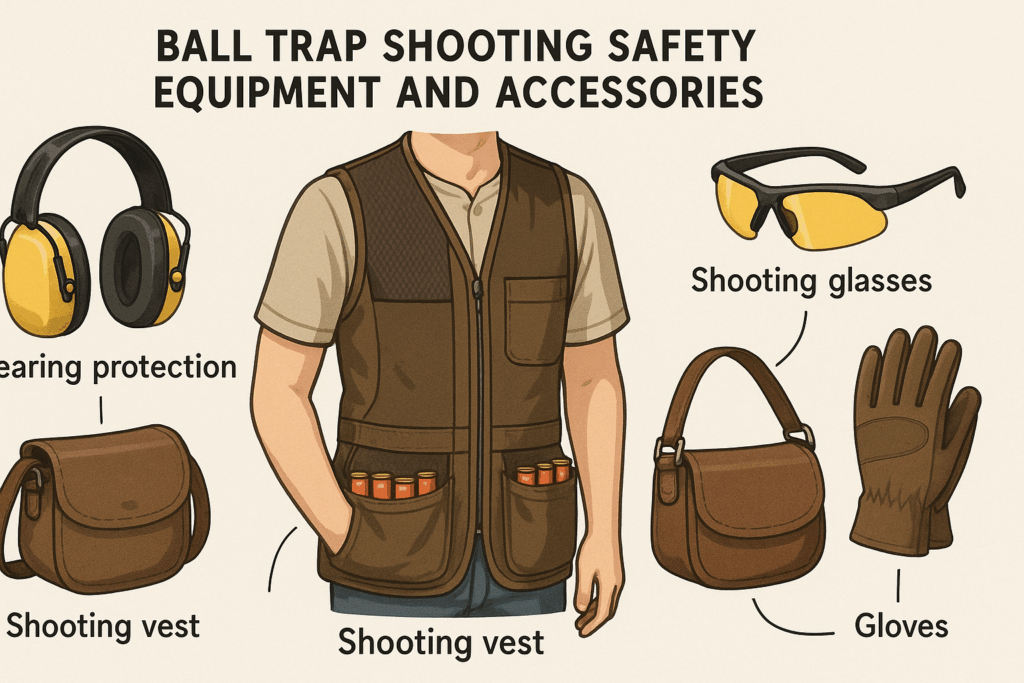 BALL TRAP SHOOTING SAFETY EQUIPMENT AND ACCESSORIES

earing protection

Shooting glasses

Shooting vest

Shooting vest

Gloves