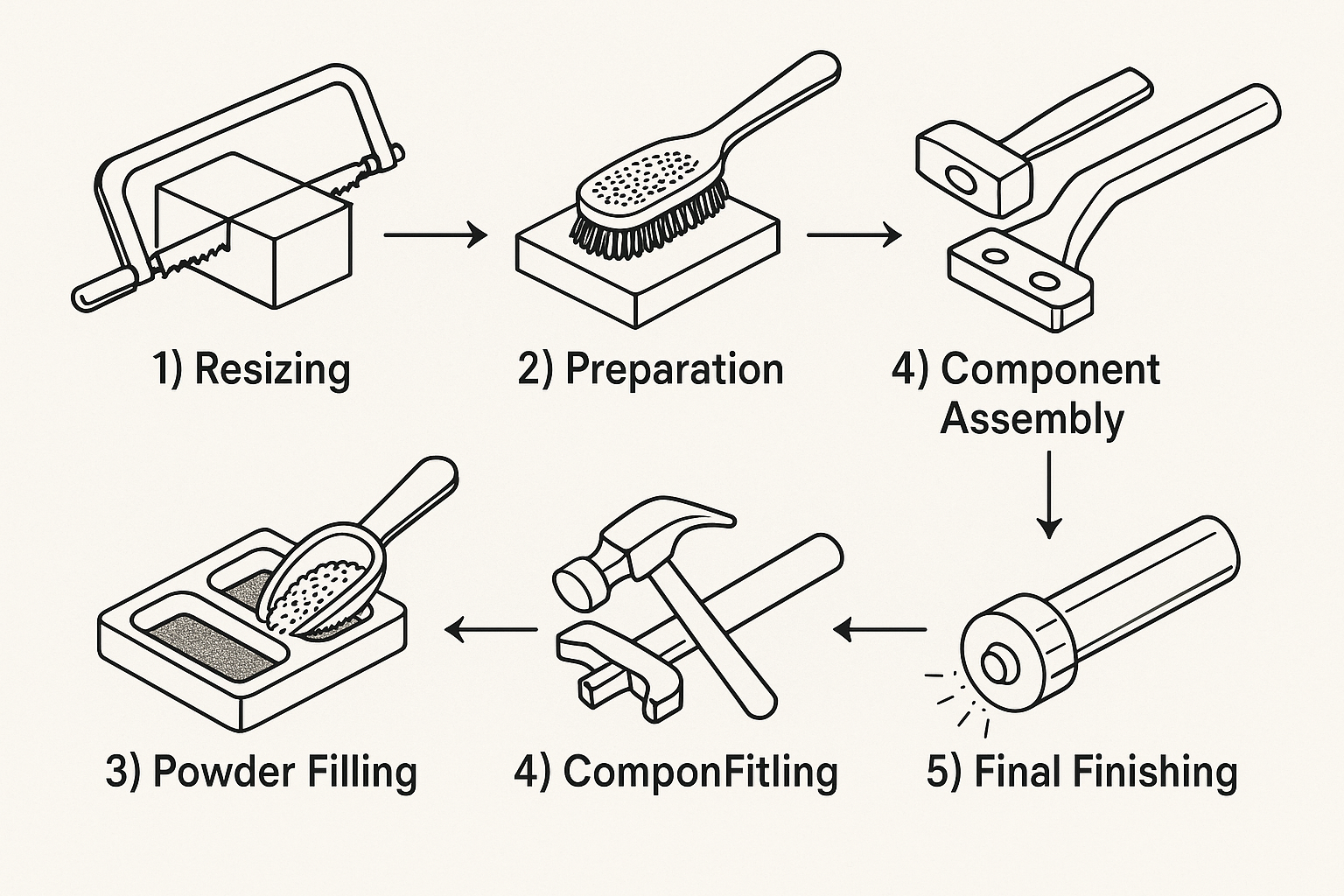 1) Resizing

2) Preparation

4) Component Assembly

3) Powder Filling

4) ComponFitling

5) Final Finishing