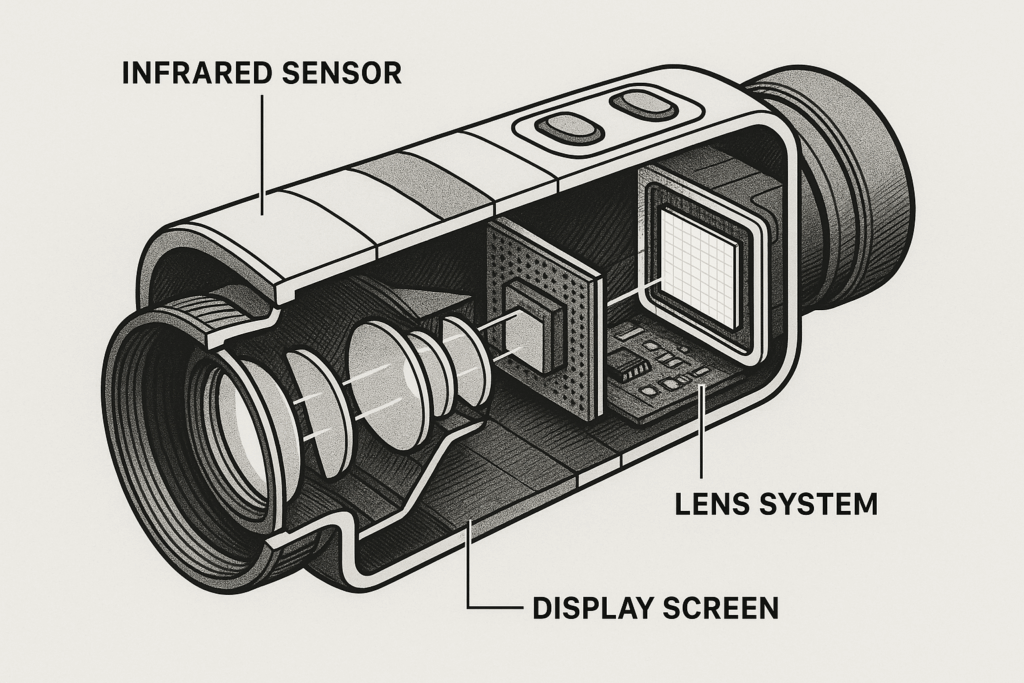 INFRARED SENSOR

LENS SYSTEM

DISPLAY SCREEN