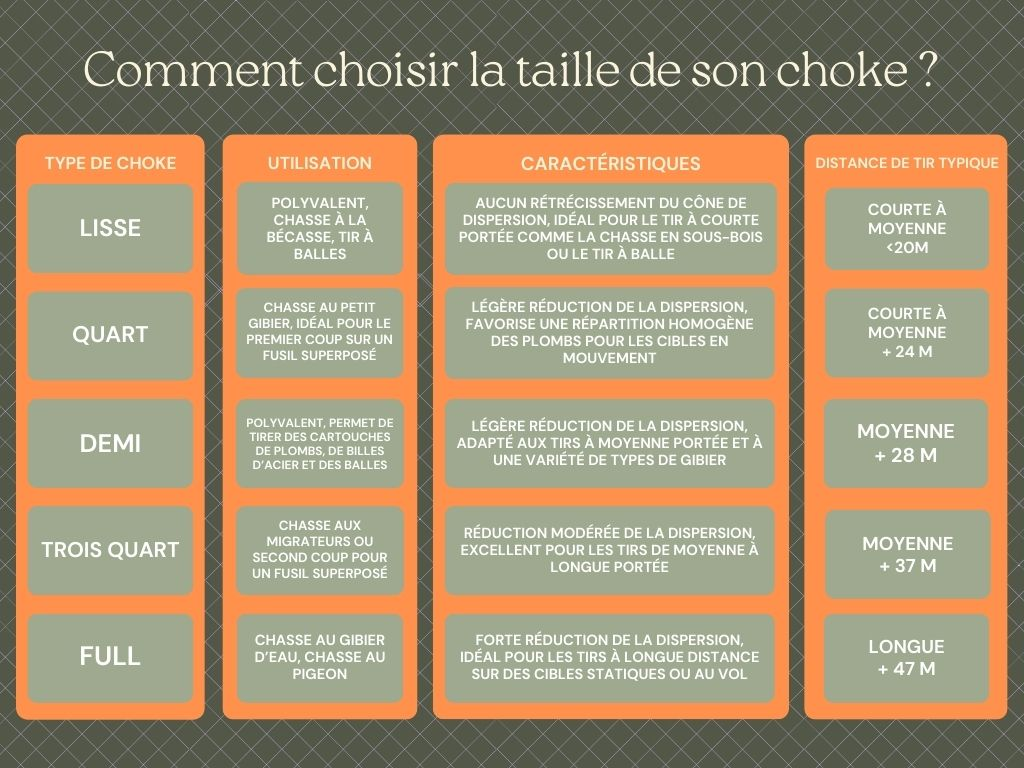 Comment choisir la taille de son choke ?

| TYPE DE CHOKE | UTILISATION | CARACTÉRISTIQUES | DISTANCE DE TIR TYPIQUE |
|---|---|---|---|
| LISSE | POLYVALENT, CHASSE À LA BÉCASSE, TIR À BALLES | AUCUN RÉTRÉCISSEMENT DU CÔNE DE DISPERSION, IDÉAL POUR LE TIR À COURTE PORTÉE COMME LA CHASSE EN SOUS-BOIS OU LE TIR À BALLE | COURTE À MOYENNE <20M |
| QUART | CHASSE AU PETIT GIBIER, IDÉAL POUR LE PREMIER COUP SUR UN FUSIL SUPERPOSÉ | LÉGÈRE RÉDUCTION DE LA DISPERSION, FAVORISE UNE RÉPARTITION HOMOGÈNE DES PLOMBS POUR LES CIBLES EN MOUVEMENT | COURTE À MOYENNE + 24 M |
| DEMI | POLYVALENT, PERMET DE TIRER DES CARTOUCHES DE PLOMBS, DE BILLES D'ACIER ET DES BALLES | LÉGÈRE RÉDUCTION DE LA DISPERSION, ADAPTÉ AUX TIRS À MOYENNE PORTÉE ET À UNE VARIÉTÉ DE TYPES DE GIBIER | MOYENNE + 28 M |
| TROIS QUART | CHASSE AUX MIGRATEURS OU SECOND COUP POUR UN FUSIL SUPERPOSÉ | RÉDUCTION MODÉRÉE DE LA DISPERSION, EXCELLENT POUR LES TIRS DE MOYENNE À LONGUE PORTÉE | MOYENNE + 37 M |
| FULL | CHASSE AU GIBIER D'EAU, CHASSE AU PIGEON | FORTE RÉDUCTION DE LA DISPERSION, IDÉAL POUR LES TIRS À LONGUE DISTANCE SUR DES CIBLES STATIQUES OU AU VOL | LONGUE + 47 M |