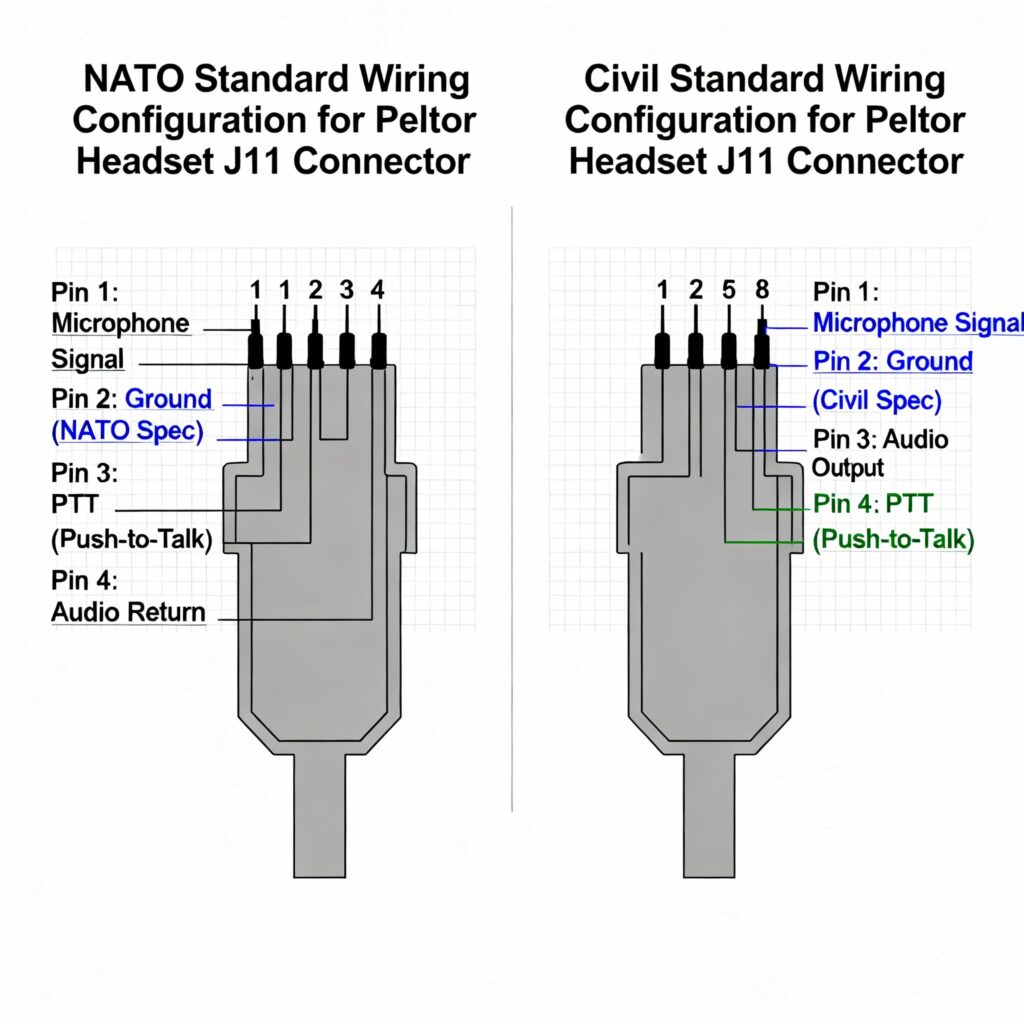 NATO Standard Wiring Configuration for Peltor Headset J11 Connector

1 1 2 3 4

Pin 1: Microphone Signal

Pin 2: Ground (NATO Spec)

Pin 3: PTT (Push-to-Talk)

Pin 4: Audio Return

Civil Standard Wiring Configuration for Peltor Headset J11 Connector

1 2 5 8

Pin 1: Microphone Signal

Pin 2: Ground (Civil Spec)

Pin 3: Audio Output

Pin 4: PTT (Push-to-Talk)