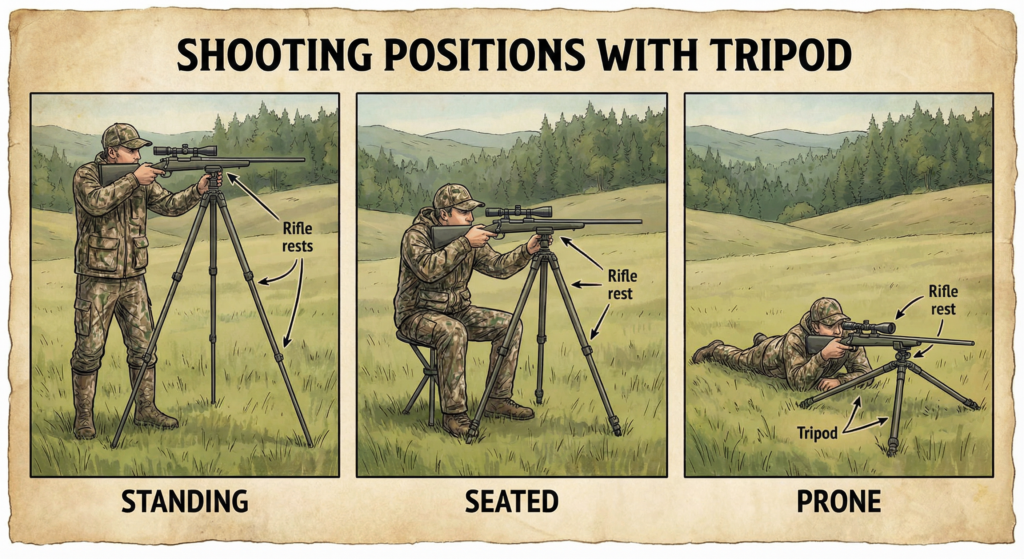 SHOOTING POSITIONS WITH TRIPOD

Rifle rests

STANDING

Rifle rest

SEATED

Rifle rest

Tripod

PRONE