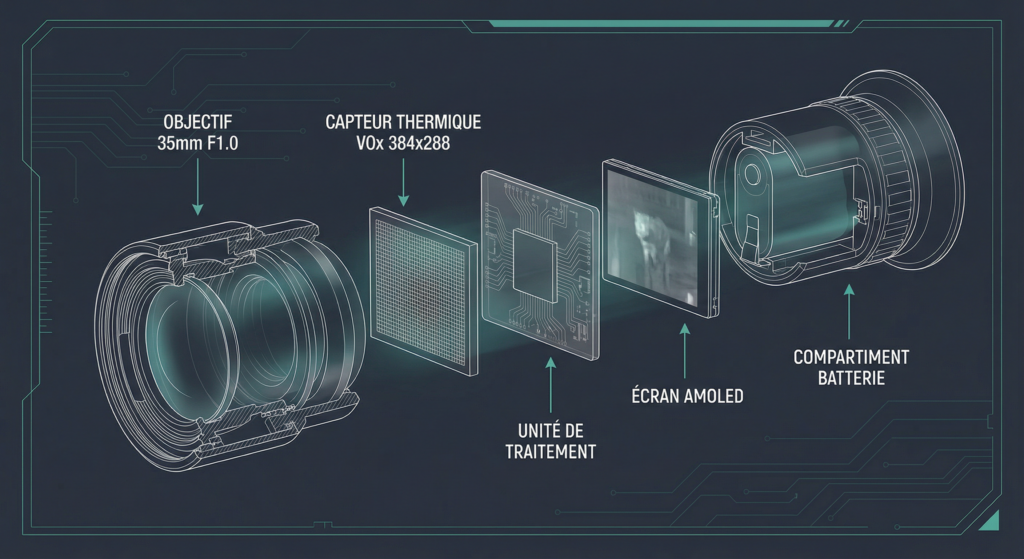 OBJECTIF
35mm F1.0

CAPTEUR THERMIQUE
VOx 384x288

UNITÉ DE
TRAITEMENT

ÉCRAN AMOLED

COMPARTIMENT
BATTERIE