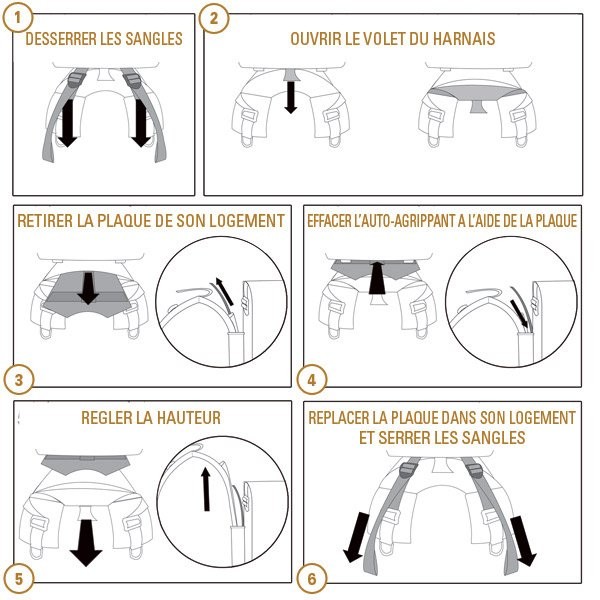 1
DESSERRER LES SANGLES

2
OUVRIR LE VOLET DU HARNAIS

RETIRER LA PLAQUE DE SON LOGEMENT
3

EFFACER L'AUTO-AGRIPPANT A L'AIDE DE LA PLAQUE
4

REGLER LA HAUTEUR
5

REPLACER LA PLAQUE DANS SON LOGEMENT ET SERRER LES SANGLES
6