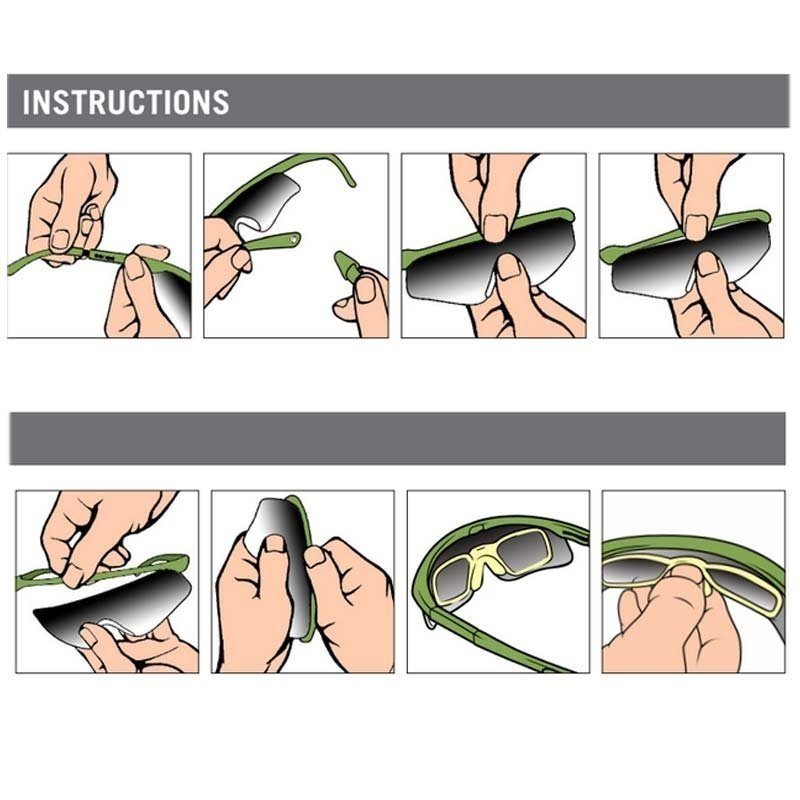 INSTRUCTIONS