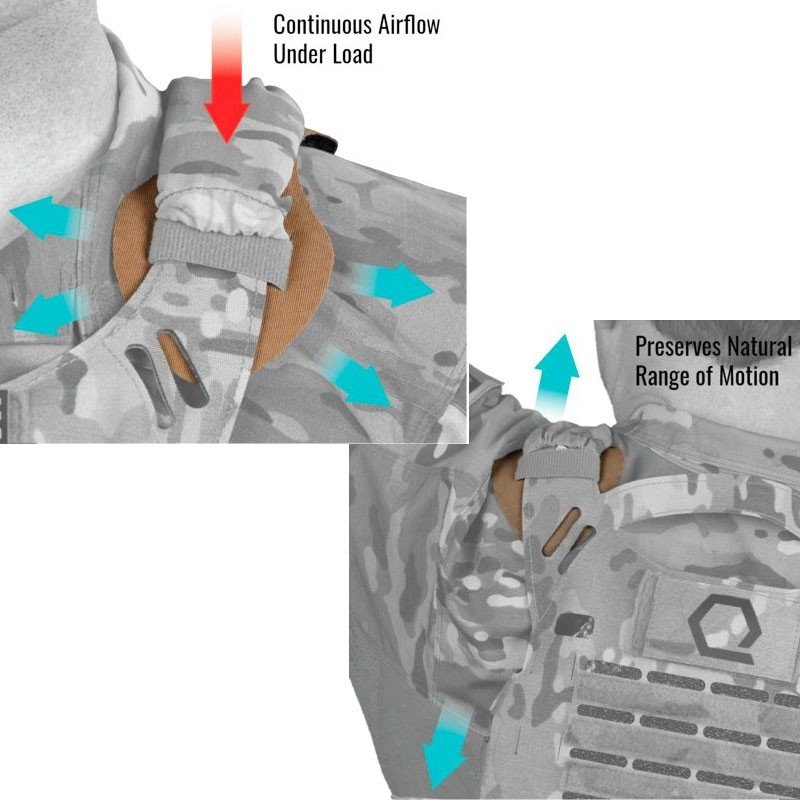 Continuous Airflow Under Load

Preserves Natural Range of Motion